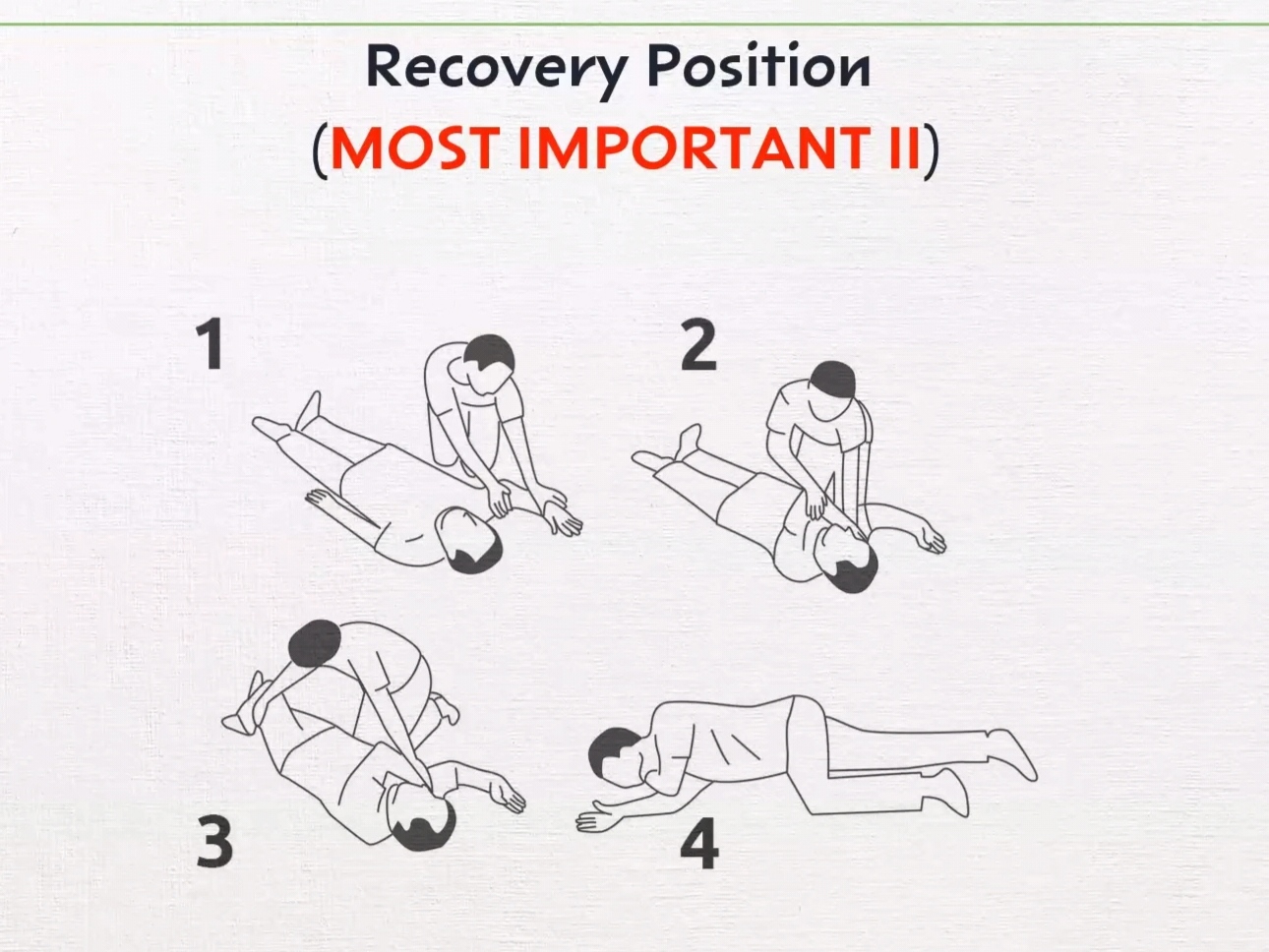 Recovery Position
(MOST IMPORTANT II)

1

2

3

4